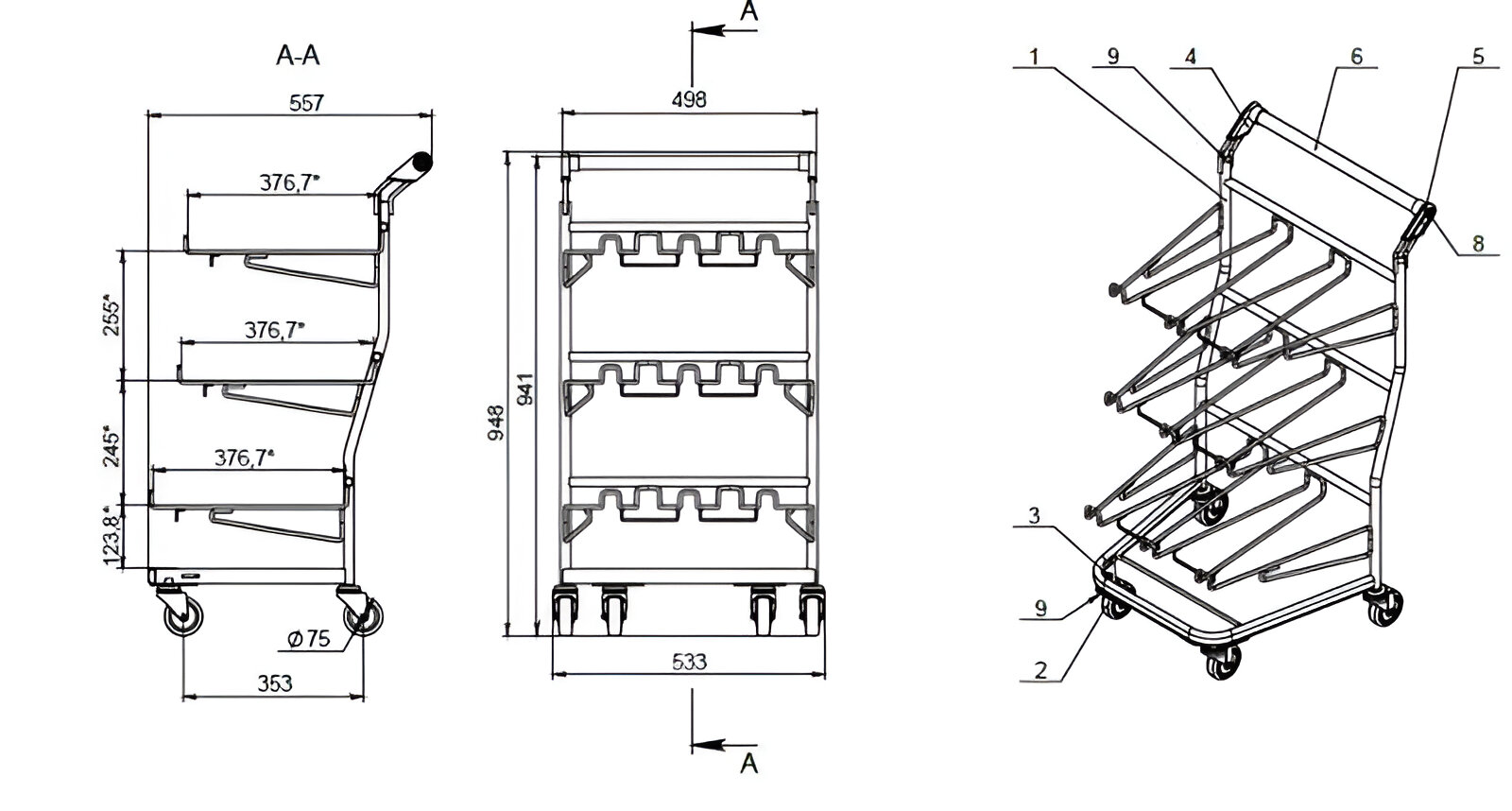 A-A

557

376,7*

255*

376,7*

245*

376,7*

123,8*

Ø75

353

A

498

948

941

533

A

1

9

4

6

5

8

3

9

2