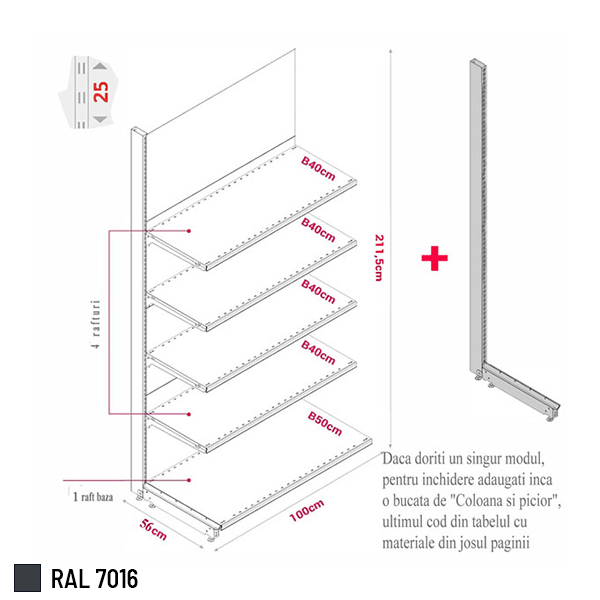 25

B40cm

B40cm

B40cm

B40cm

B50cm

4 rafturi

1 raft baza

211,5cm

56cm

100cm

+

Daca doriti un singur modul, pentru inchidere adaugati inca o bucata de "Coloana si picior", ultimul cod din tabelul cu materiale din josul paginii

RAL 7016