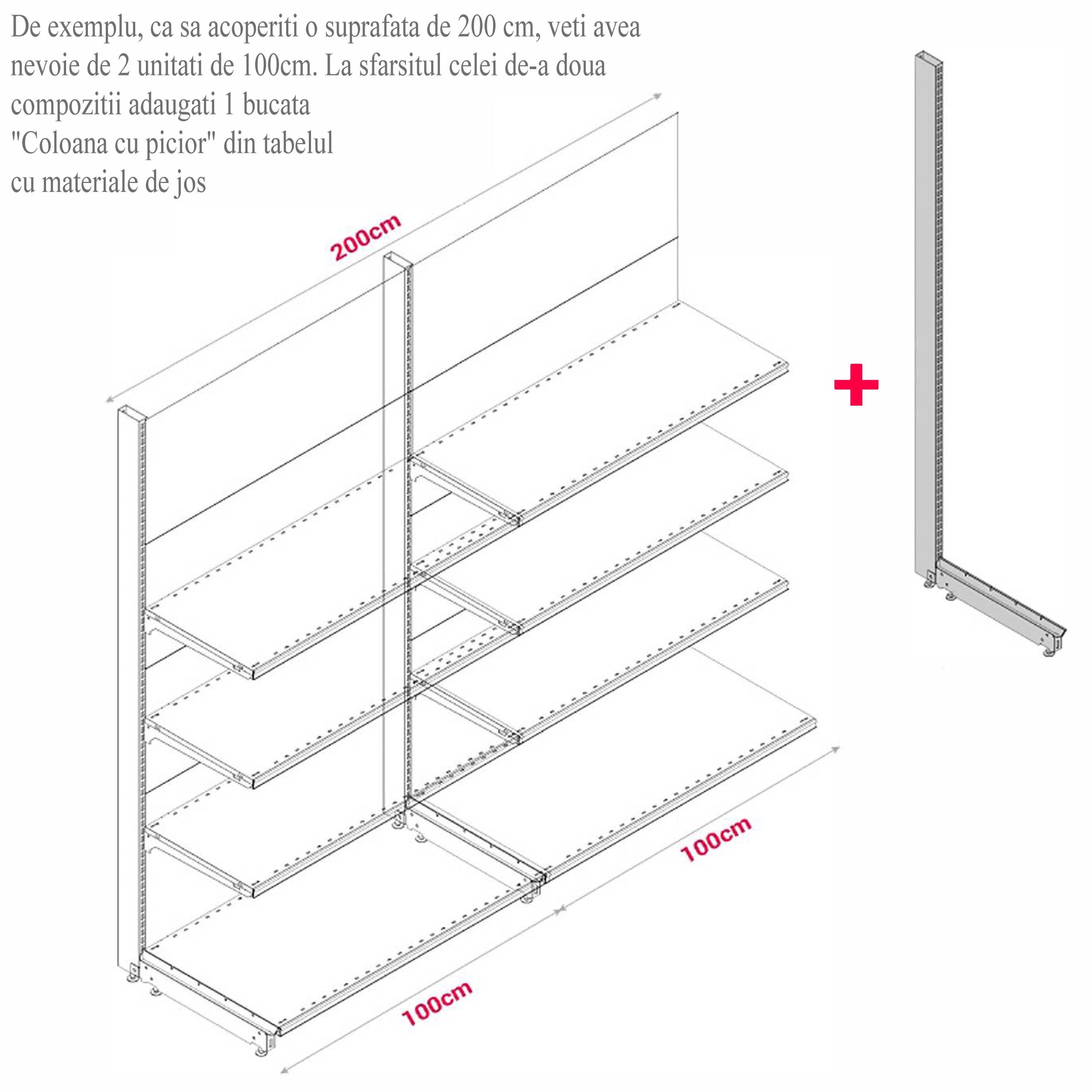 De exemplu, ca sa acoperiti o suprafata de 200 cm, veti avea nevoie de 2 unitati de 100cm. La sfarsitul celei de-a doua compozitii adaugati 1 bucata "Coloana cu picior" din tabelul cu materiale de jos

200cm

+

100cm

100cm