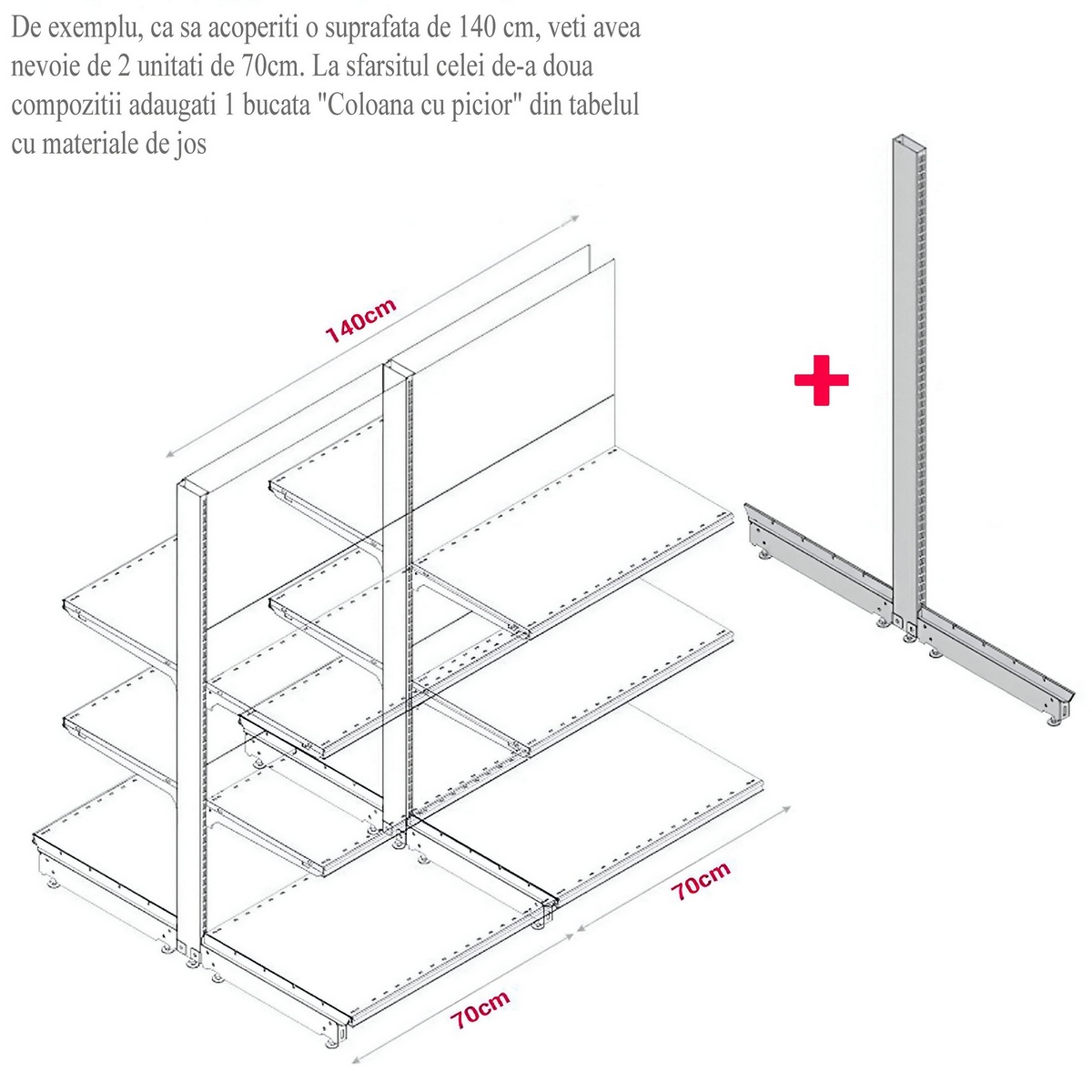 De exemplu, ca sa acoperiti o suprafata de 140 cm, veti avea nevoie de 2 unitati de 70cm. La sfarsitul celei de-a doua compozitii adaugati 1 bucata "Coloana cu picior" din tabelul cu materiale de jos

140cm

+

70cm

70cm